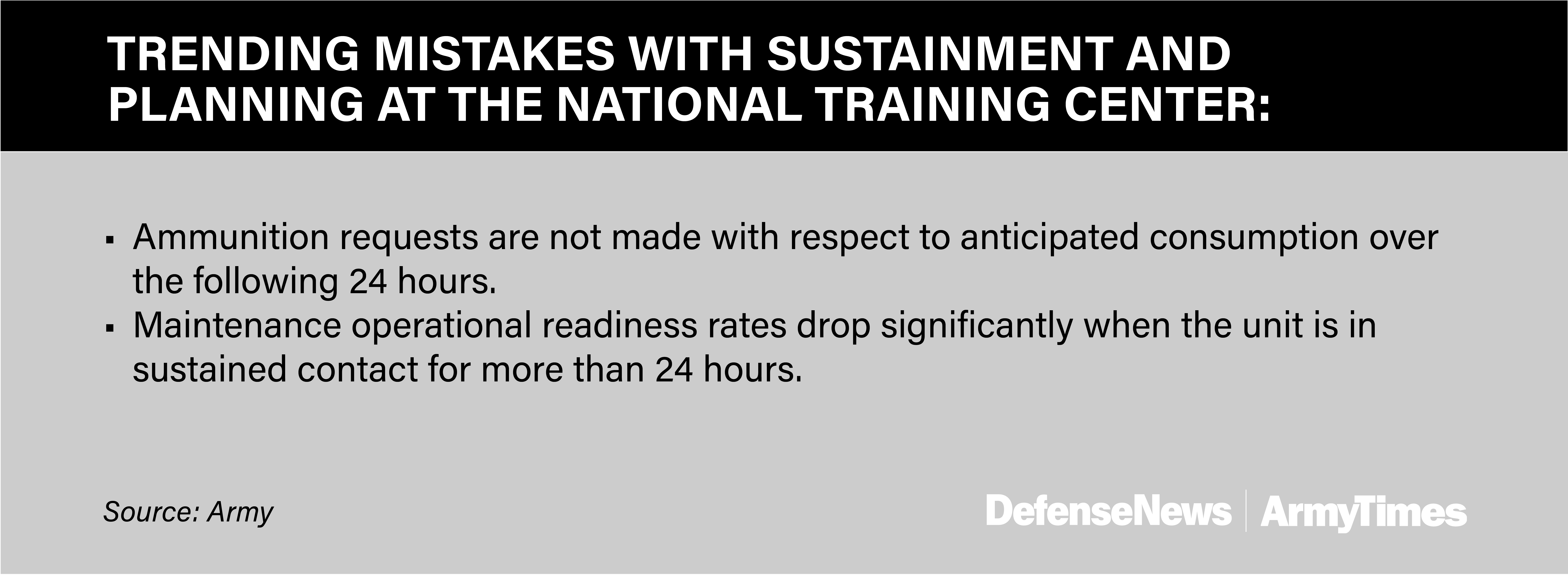 TRENDING MISTAKES WITH SUSTAINMENT AND PLANNING AT THE NATIONAL TRAINING CENTER:

▪ Ammunition requests are not made with respect to anticipated consumption over the following 24 hours.
▪ Maintenance operational readiness rates drop significantly when the unit is in sustained contact for more than 24 hours.

Source: Army

DefenseNews | ArmyTimes